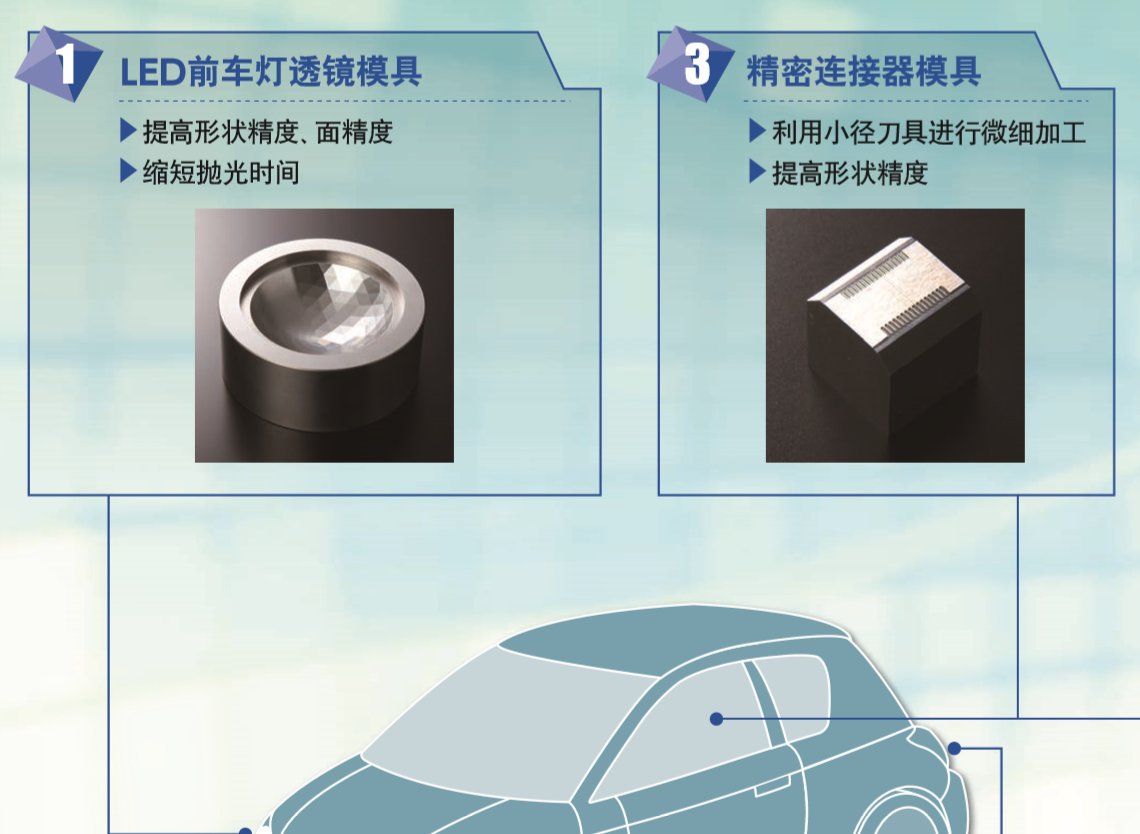 1 LED前车灯透镜模具

▶提高形状精度、面精度
▶缩短抛光时间

3 精密连接器模具

▶利用小径刀具进行微细加工
▶提高形状精度